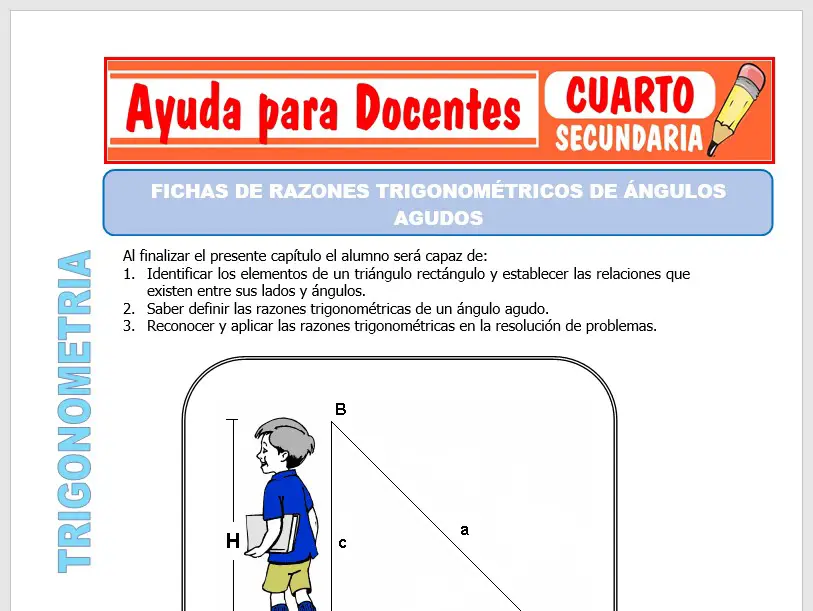 Ayuda para Docentes

CUARTO SECUNDARIA

FICHAS DE RAZONES TRIGONOMÉTRICOS DE ÁNGULOS AGUDOS

TRIGONOMETRIA

Al finalizar el presente capítulo el alumno será capaz de:
1. Identificar los elementos de un triángulo rectángulo y establecer las relaciones que existen entre sus lados y ángulos.
2. Saber definir las razones trigonométricas de un ángulo agudo.
3. Reconocer y aplicar las razones trigonométricas en la resolución de problemas.

B

H

c

a